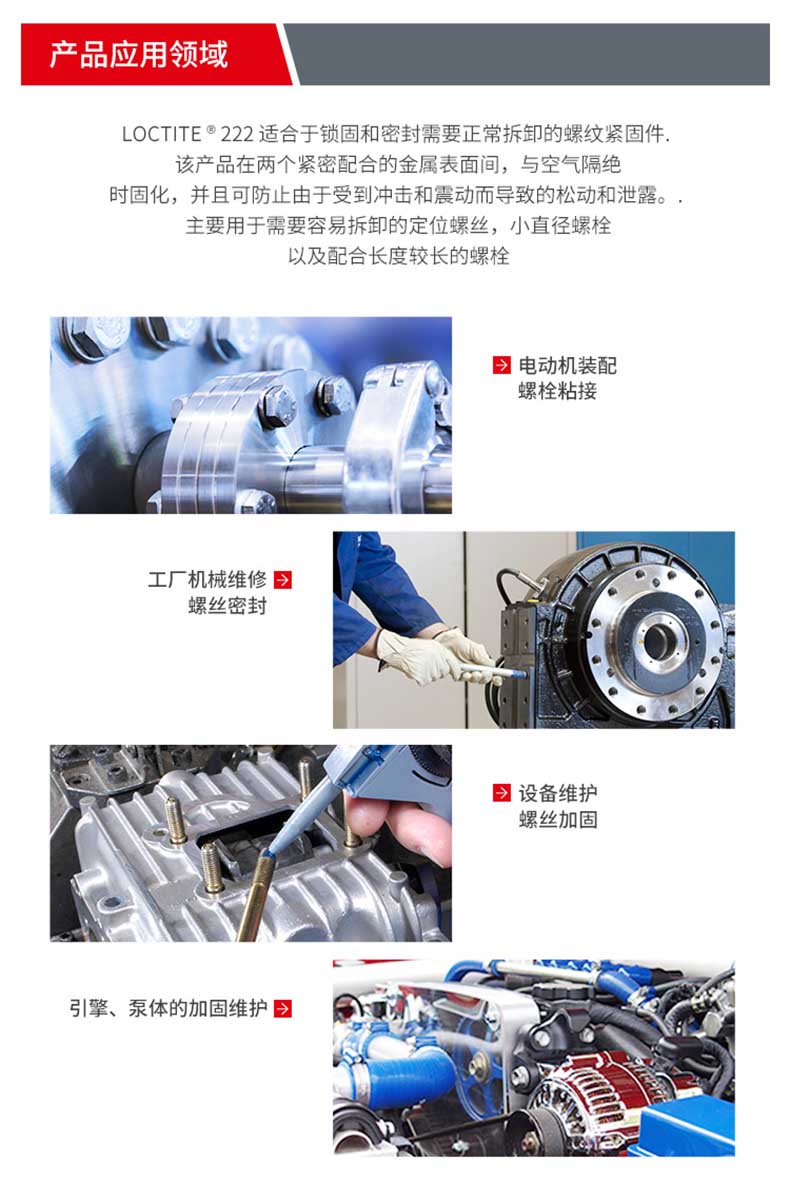 产品应用领域

LOCTITE ® 222 适合于锁固和密封需要正常拆卸的螺纹紧固件.
该产品在两个紧密配合的金属表面间，与空气隔绝
时固化，并且可防止由于受到冲击和震动而导致的松动和泄露。.
主要用于需要容易拆卸的定位螺丝，小直径螺栓
以及配合长度较长的螺栓

电动机装配
螺栓粘接

工厂机械维修
螺丝密封

设备维护
螺丝加固

引擎、泵体的加固维护